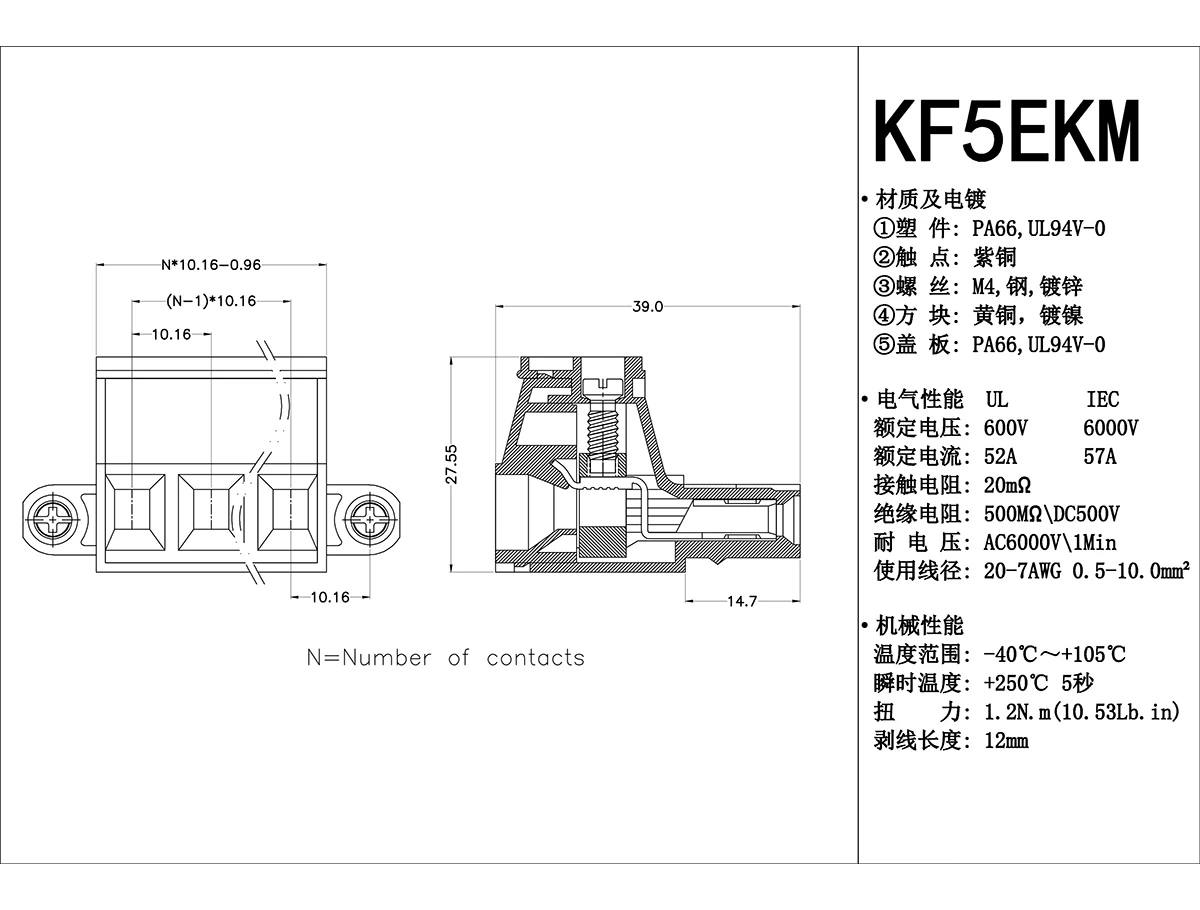 N*10.16-0.96

(N-1)*10.16

10.16

10.16

39.0

27.55

14.7

N=Number of contacts

KF5EKM

• 材质及电镀
①塑 件: PA66,UL94V-0
②触 点: 紫铜
③螺 丝: M4,钢,镀锌
④方 块: 黄铜, 镀镍
⑤盖 板: PA66,UL94V-0

• 电气性能 UL IEC
额定电压: 600V 6000V
额定电流: 52A 57A
接触电阻: 20mΩ
绝缘电阻: 500MΩ\DC500V
耐 电 压: AC6000V\1Min
使用线径: 20-7AWG 0.5-10.0mm²

• 机械性能
温度范围: -40℃~+105℃
瞬时温度: +250℃ 5秒
扭 力: 1.2N.m(10.53Lb.in)
剥线长度: 12mm